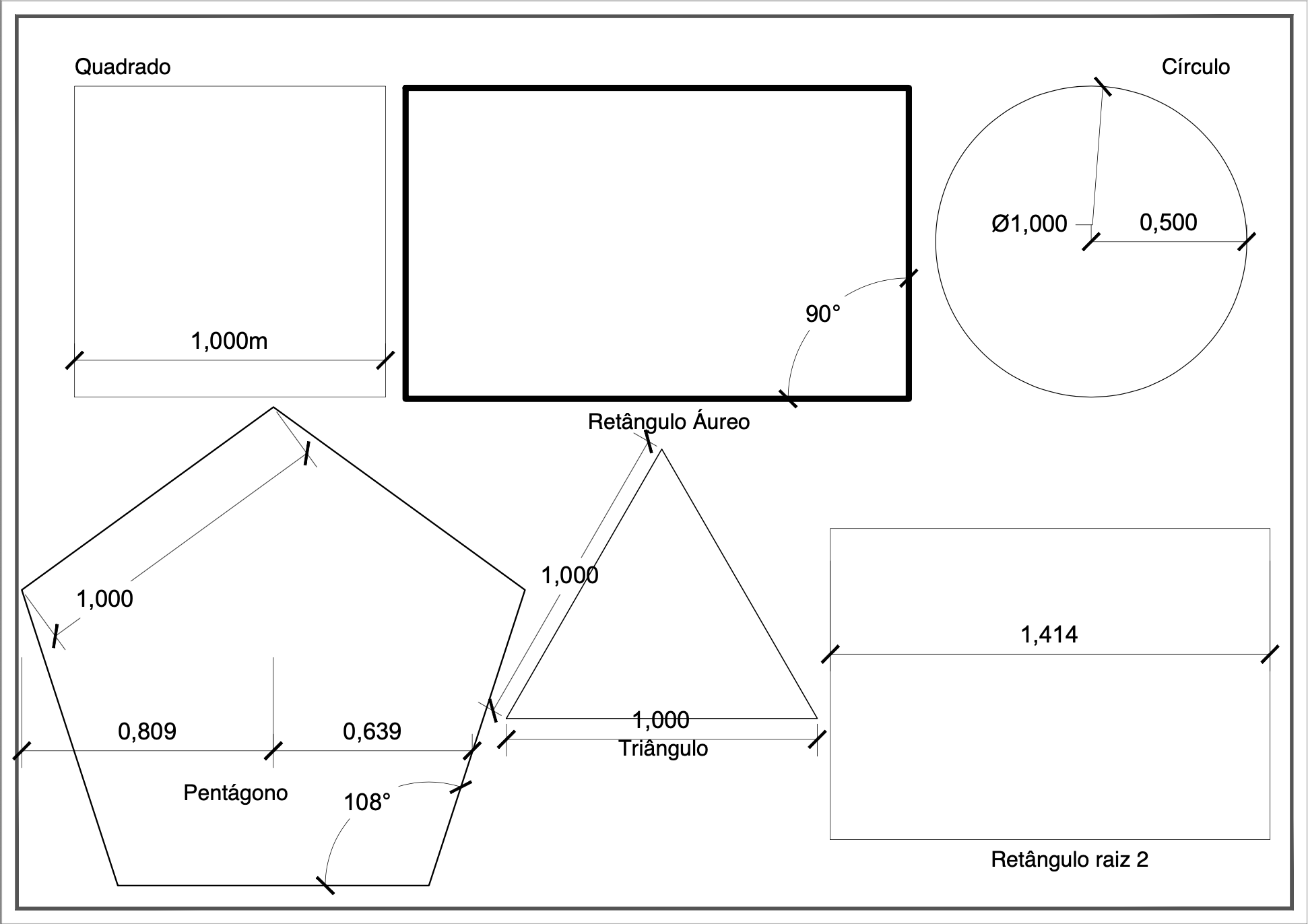 Quadrado

1,000m

90°

Retângulo Áureo

Círculo

Ø1,000

0,500

1,000

0,809

0,639

Pentágono

108°

1,000

1,000

Triângulo

1,414

Retângulo raiz 2